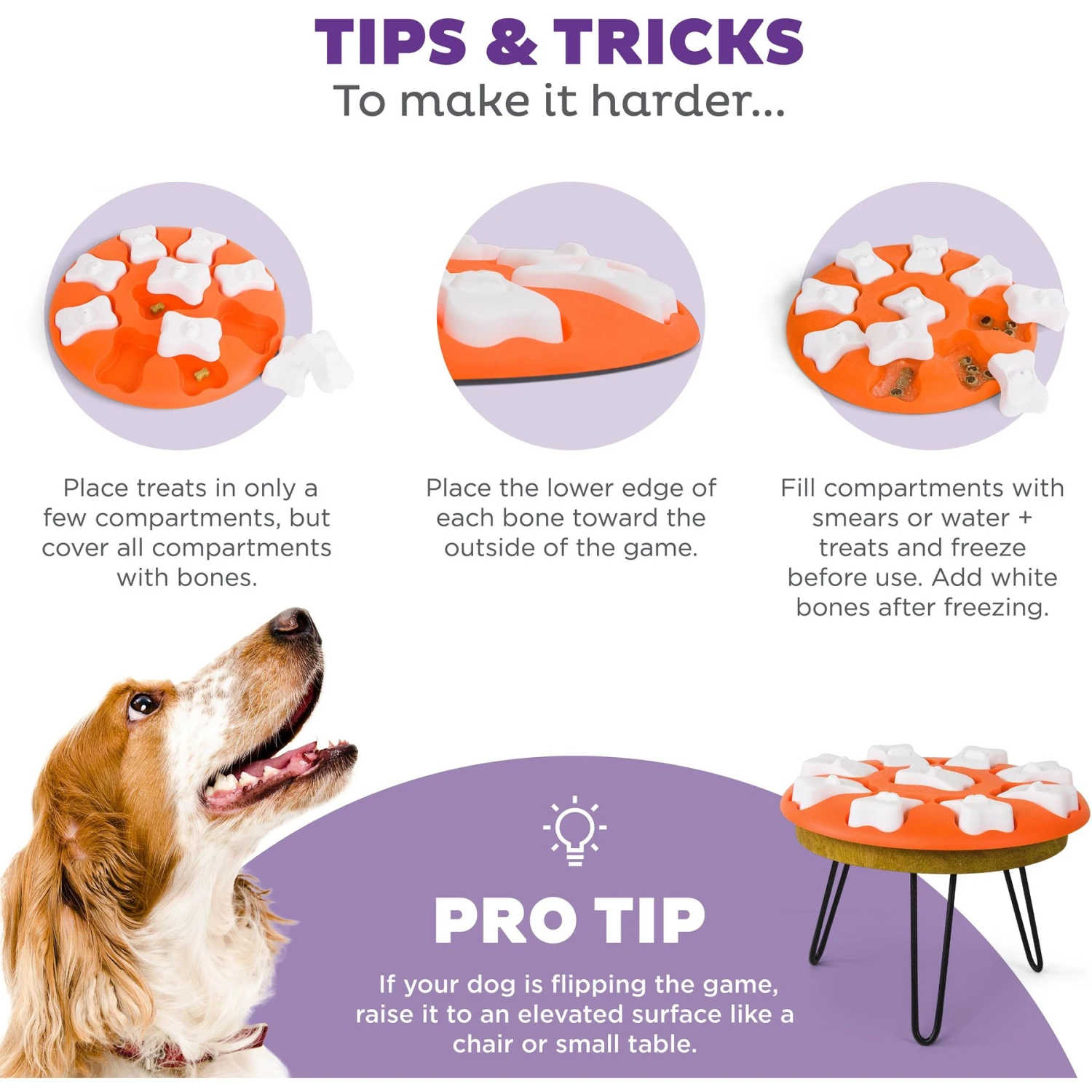 TIPS & TRICKS
To make it harder...

Place treats in only a few compartments, but cover all compartments with bones.

Place the lower edge of each bone toward the outside of the game.

Fill compartments with smears or water + treats and freeze before use. Add white bones after freezing.

PRO TIP

If your dog is flipping the game, raise it to an elevated surface like a chair or small table.