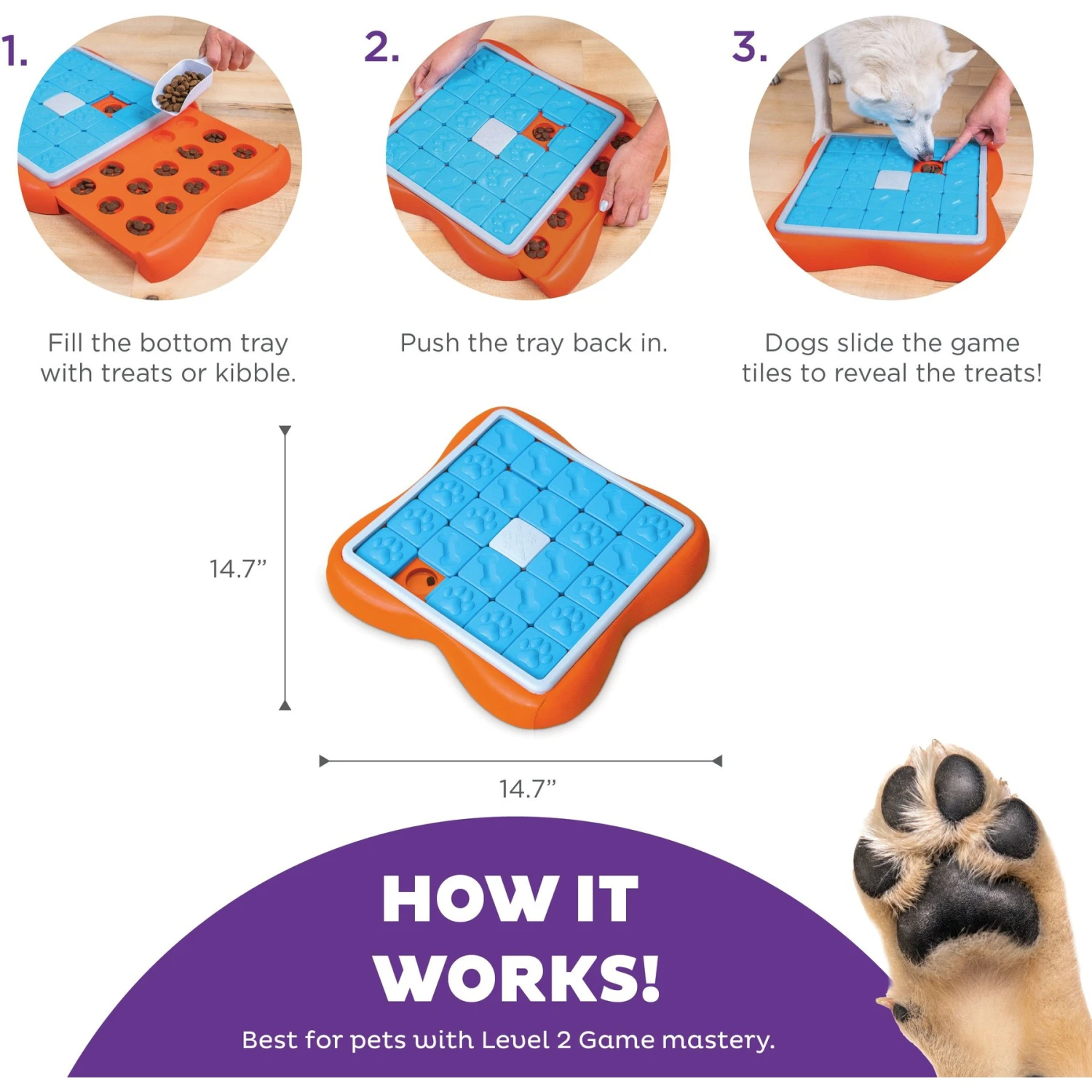 1.

Fill the bottom tray with treats or kibble.

2.

Push the tray back in.

3.

Dogs slide the game tiles to reveal the treats!

14.7”

14.7”

HOW IT WORKS!

Best for pets with Level 2 Game mastery.