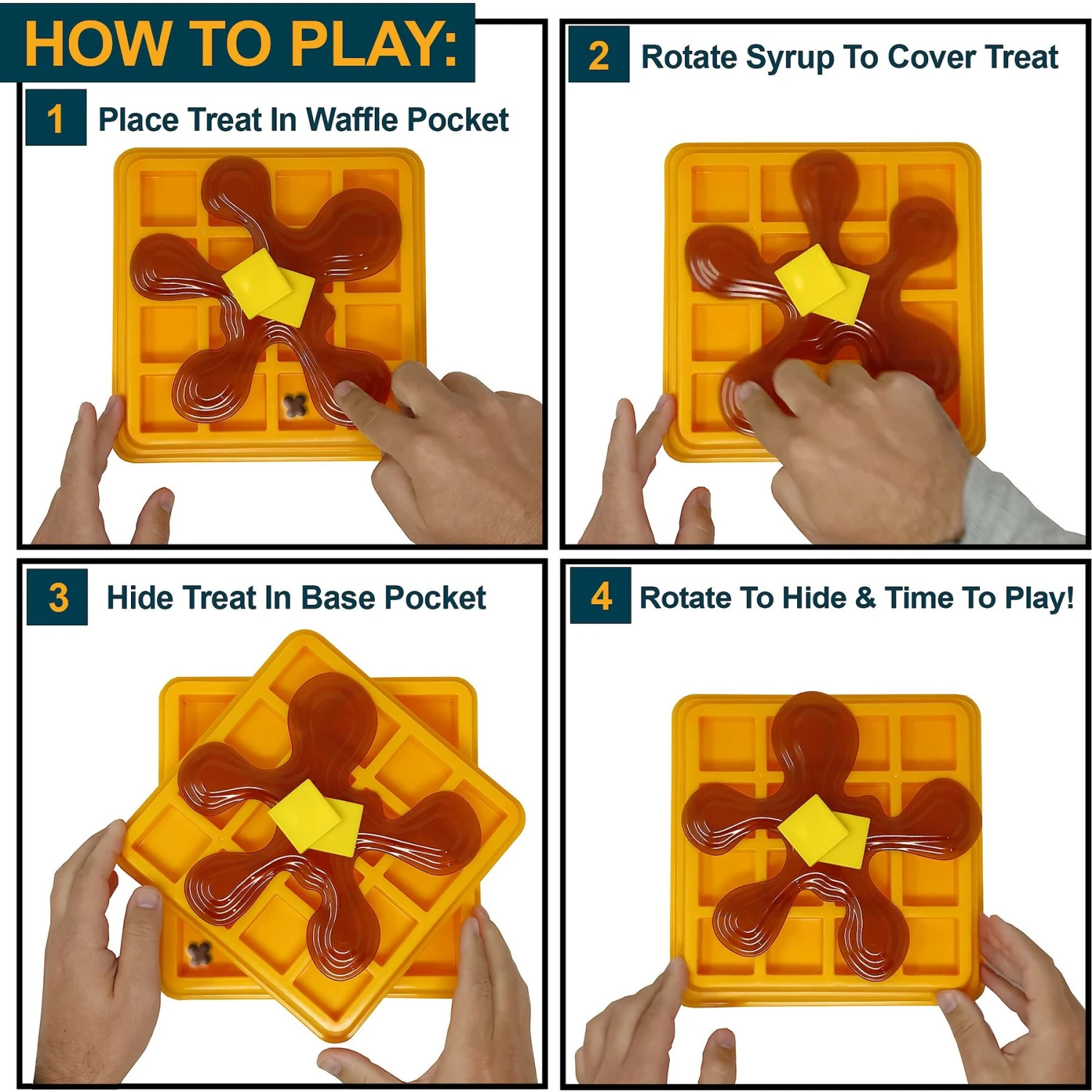 HOW TO PLAY:

1 Place Treat In Waffle Pocket

2 Rotate Syrup To Cover Treat

3 Hide Treat In Base Pocket

4 Rotate To Hide & Time To Play!