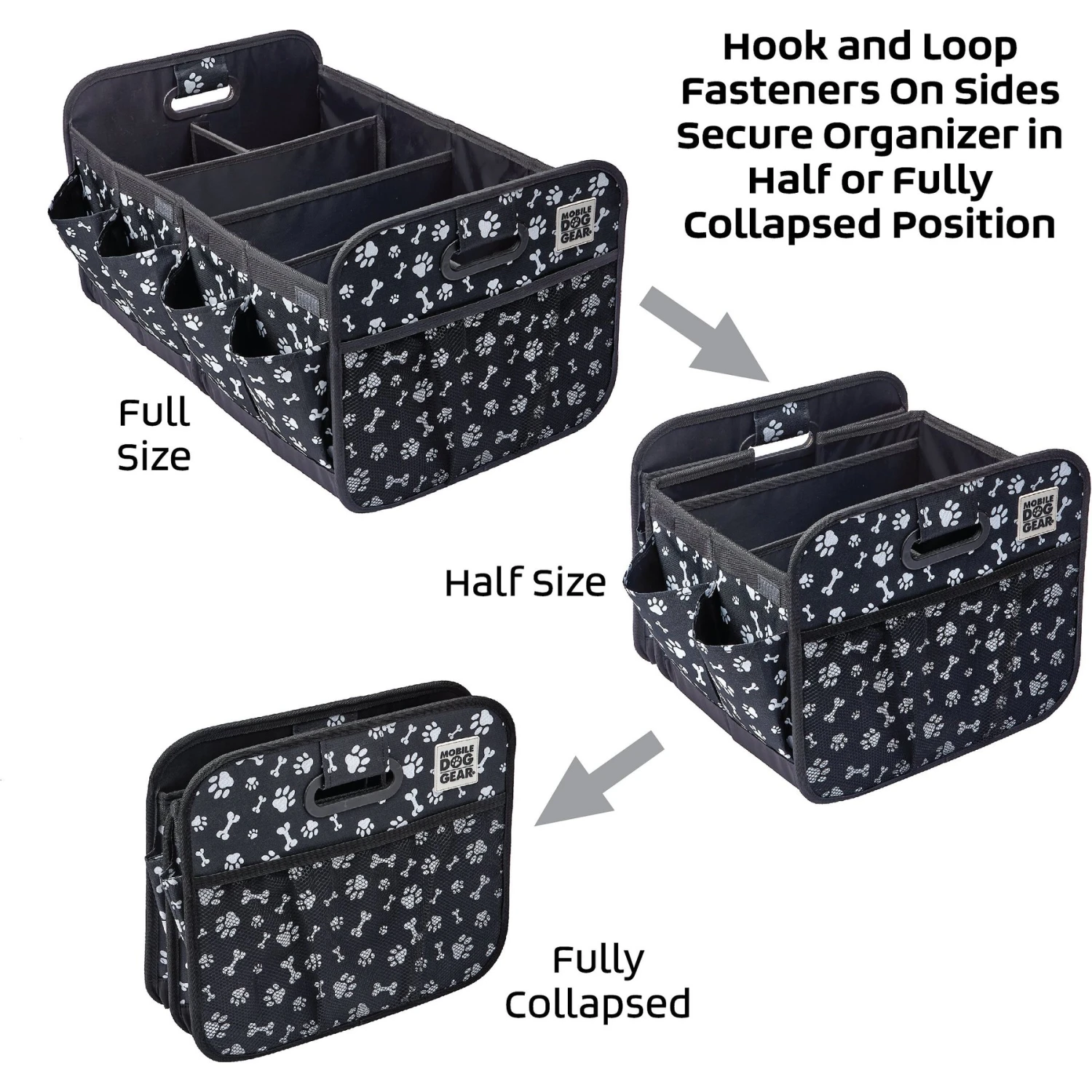 Hook and Loop Fasteners On Sides Secure Organizer in Half or Fully Collapsed Position

MOBILE DOG GEAR

Full Size

MOBILE DOG GEAR

Half Size

MOBILE DOG GEAR

Fully Collapsed